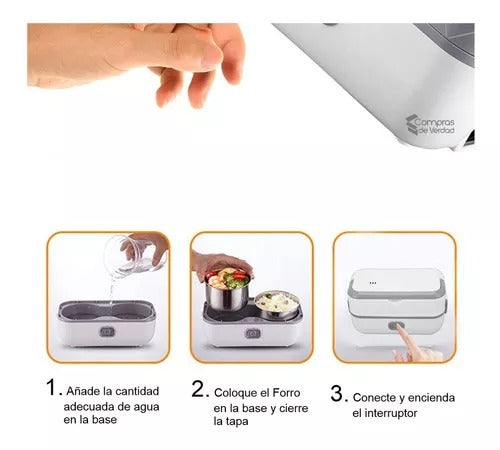 Compras de Verdad

1. Añade la cantidad adecuada de agua en la base

2. Coloque el Forro en la base y cierre la tapa

3. Conecte y encienda el interruptor