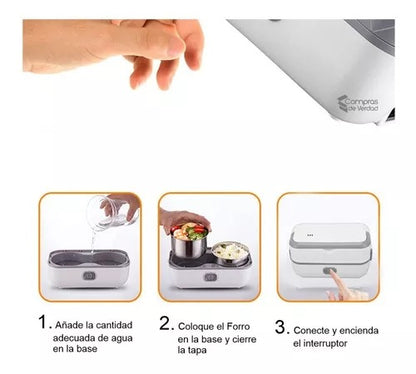 Compras de Verdad

1. Añade la cantidad adecuada de agua en la base

2. Coloque el Forro en la base y cierre la tapa

3. Conecte y encienda el interruptor